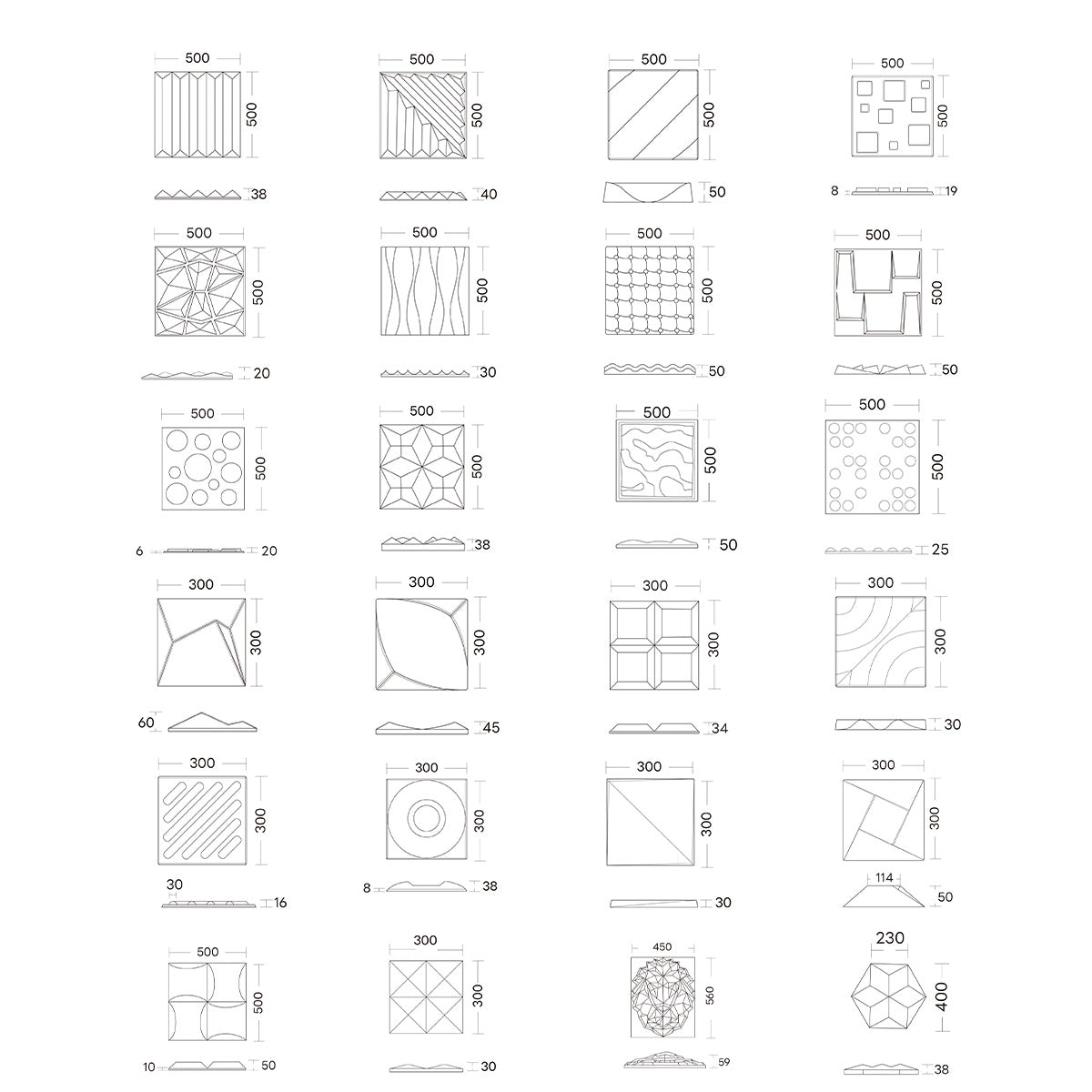 500
500
38

500
500
40

500
500
50

500
500
8
19

500
500
20

500
500
30

500
500
50

500
500
50

500
500
6
20

500
500
38

500
500
50

500
500
25

300
300
60

300
300
45

300
300
34

300
300
30

300
300
30
16

300
300
8
38

300
300
30

300
300
114
50

500
500
10
50

300
300
30

450
560
59

230
400
38